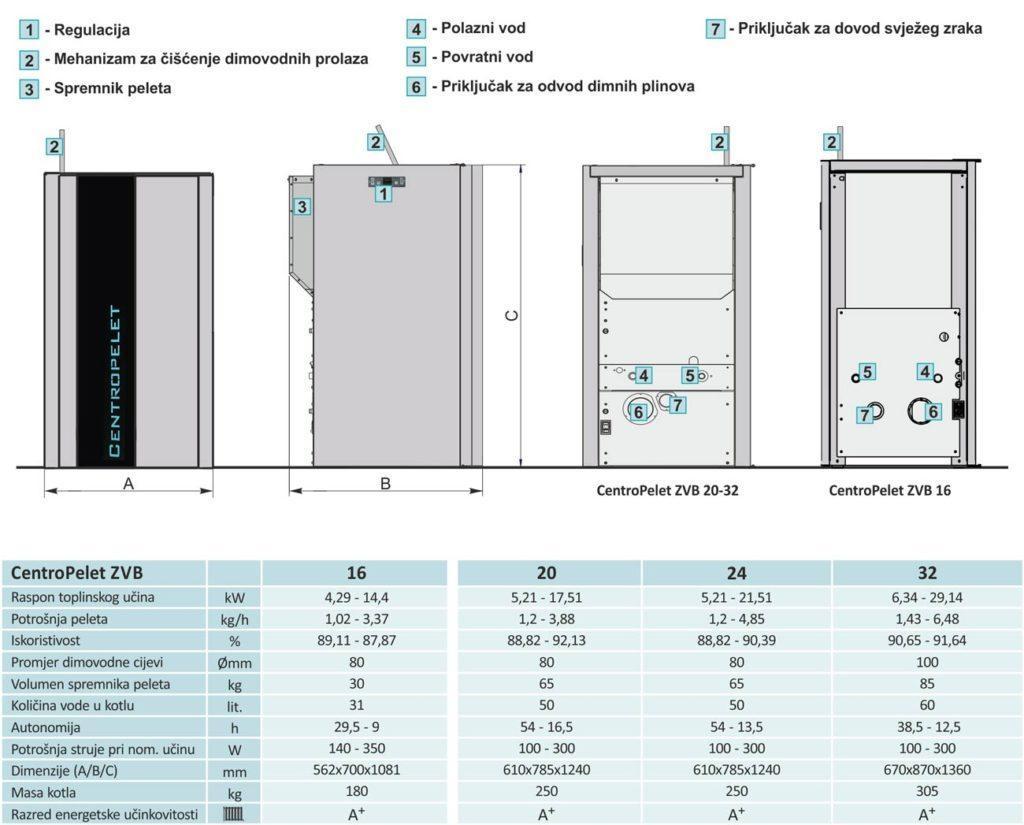 1 - Regulacija
2 - Mehanizam za čišćenje dimovodnih prolaza
3 - Spremnik peleta

4 - Polazni vod
5 - Povratni vod
6 - Priključak za odvod dimnih plinova

7 - Priključak za dovod svježeg zraka

2

CENTROPELET

A

2

1

3

C

B

2

4 5

6 7

CentroPelet ZVB 20-32

2

5 4

7 6

CentroPelet ZVB 16

| CentroPelet ZVB | | 16 | 20 | 24 | 32 |
|---|---|---|---|---|---|
| Raspon toplinskog učina | kW | 4,29 - 14,4 | 5,21 - 17,51 | 5,21 - 21,51 | 6,34 - 29,14 |
| Potrošnja peleta | kg/h | 1,02 - 3,37 | 1,2 - 3,88 | 1,2 - 4,85 | 1,43 - 6,48 |
| Iskoristivost | % | 89,11 - 87,87 | 88,82 - 92,13 | 88,82 - 90,39 | 90,65 - 91,64 |
| Promjer dimovodne cijevi | Ømm | 80 | 80 | 80 | 100 |
| Volumen spremnika peleta | kg | 30 | 65 | 65 | 85 |
| Količina vode u kotlu | lit. | 31 | 50 | 50 | 60 |
| Autonomija | h | 29,5 - 9 | 54 - 16,5 | 54 - 13,5 | 38,5 - 12,5 |
| Potrošnja struje pri nom. učinu | W | 140 - 350 | 100 - 300 | 100 - 300 | 100 - 300 |
| Dimenzije (A/B/C) | mm | 562x700x1081 | 610x785x1240 | 610x785x1240 | 670x870x1360 |
| Masa kotla | kg | 180 | 250 | 250 | 305 |
| Razred energetske učinkovitosti | | $A^+$ | $A^+$ | $A^+$ | $A^+$ |